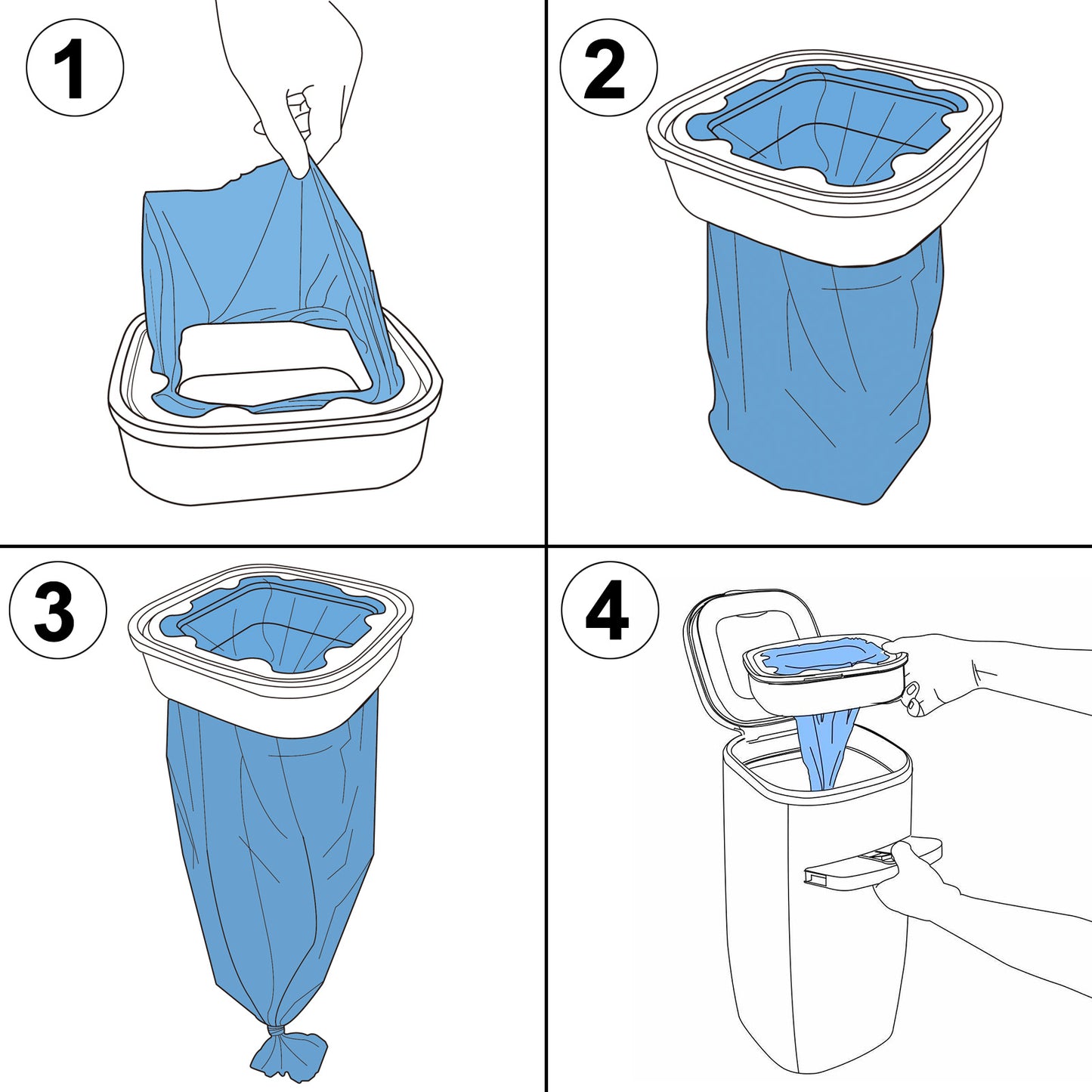 1

2

3

4