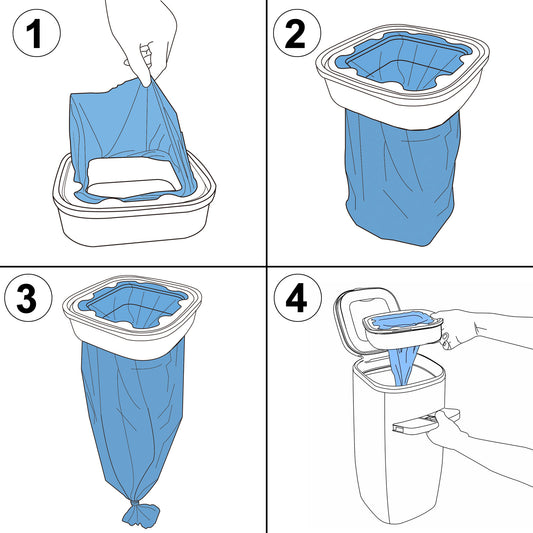 1

2

3

4